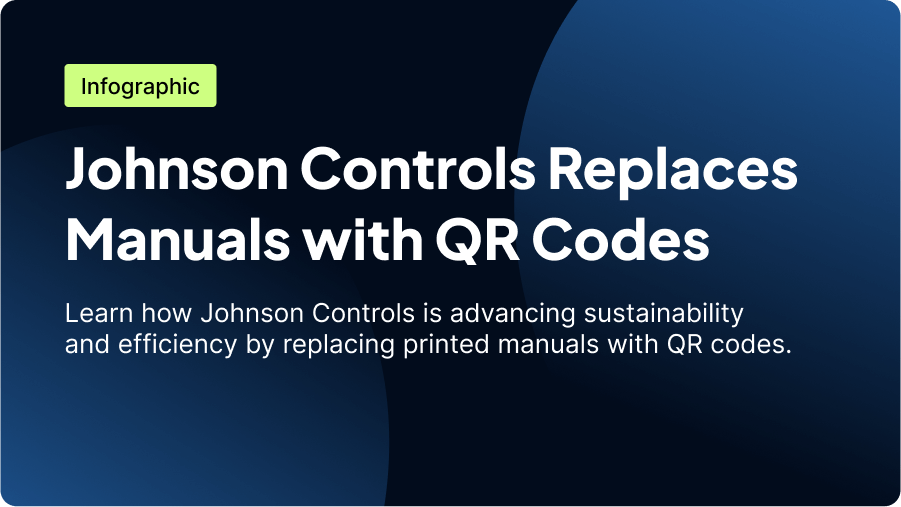 Infographic

Johnson Controls Replaces Manuals with QR Codes

Learn how Johnson Controls is advancing sustainability and efficiency by replacing printed manuals with QR codes.