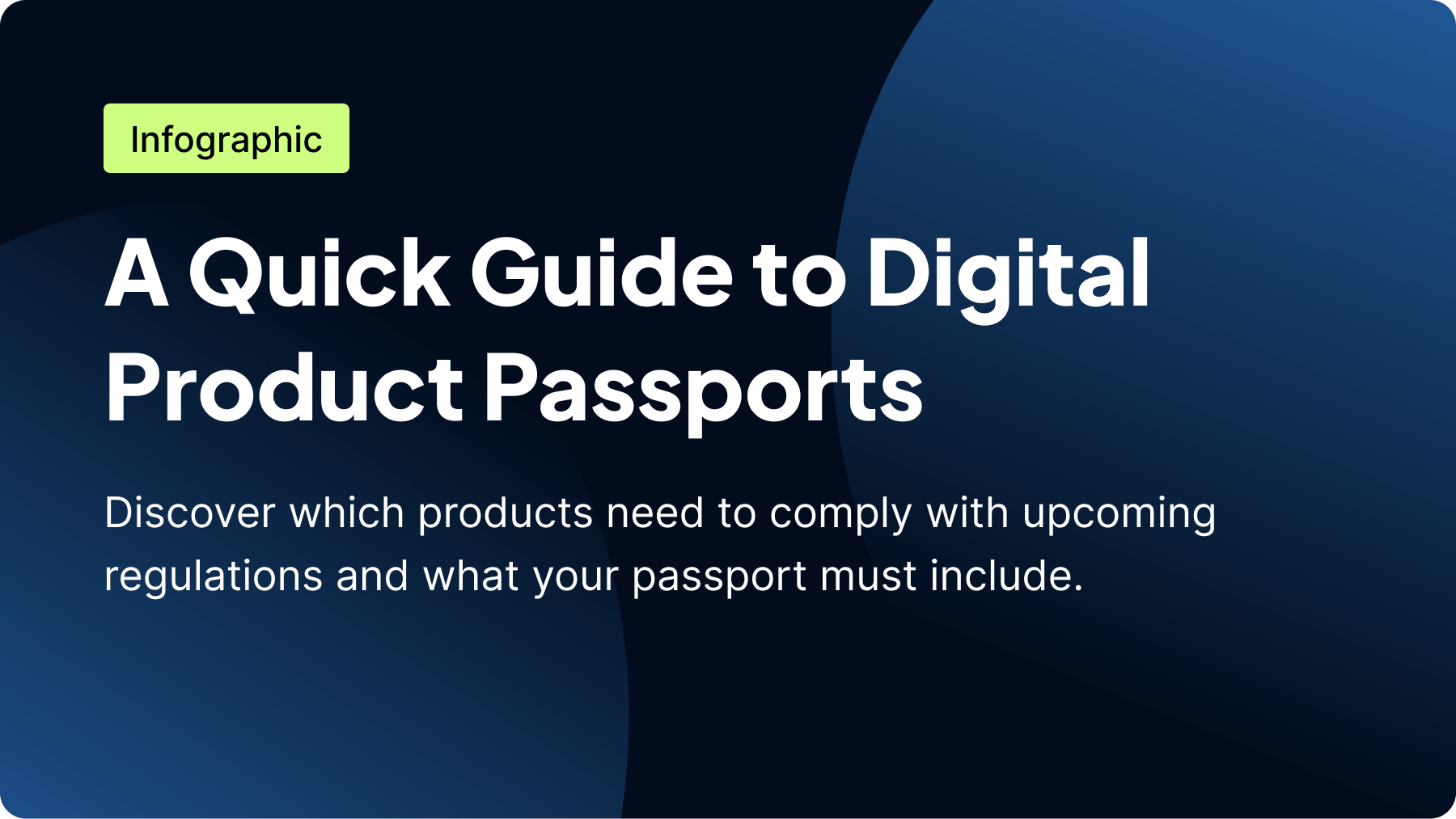 Infographic

A Quick Guide to Digital Product Passports

Discover which products need to comply with upcoming regulations and what your passport must include.