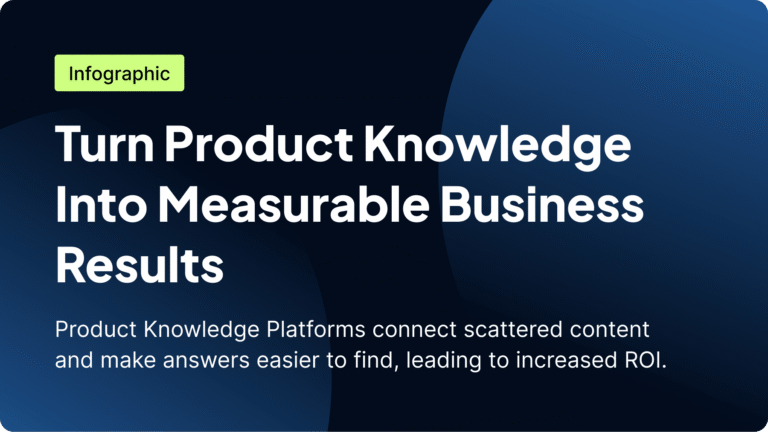 Infographic

Turn Product Knowledge Into Measurable Business Results

Product Knowledge Platforms connect scattered content and make answers easier to find, leading to increased ROI.