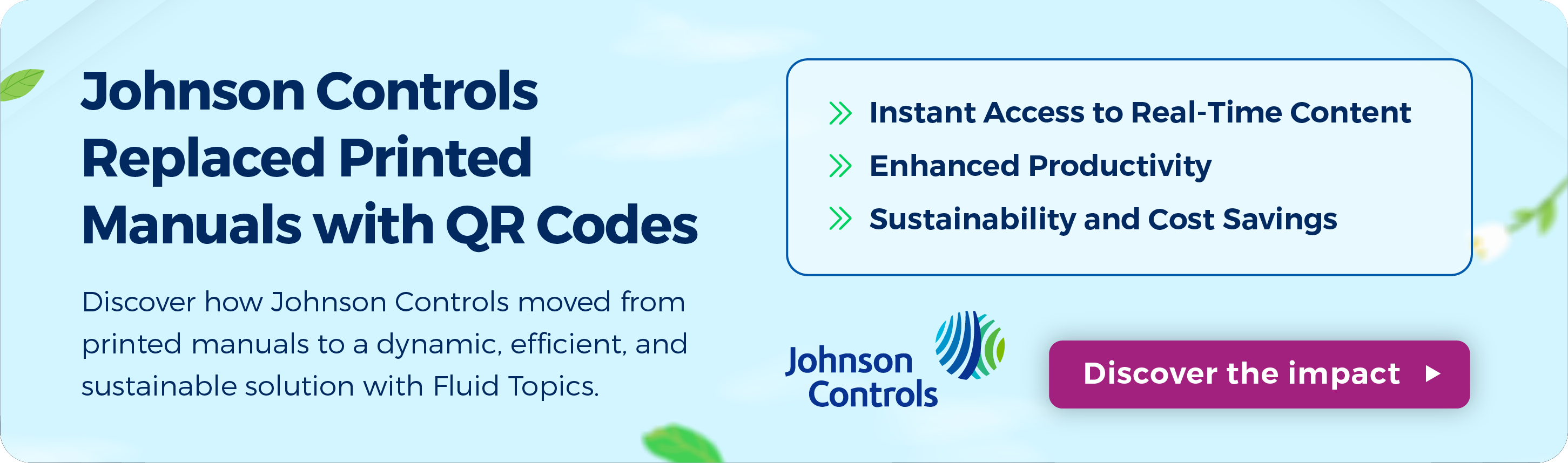 Johnson Controls Replaced Printed Manuals with QR Codes

Discover how Johnson Controls moved from printed manuals to a dynamic, efficient, and sustainable solution with Fluid Topics.

Instant Access to Real-Time Content

Enhanced Productivity

Sustainability and Cost Savings

Johnson Controls

Discover the impact